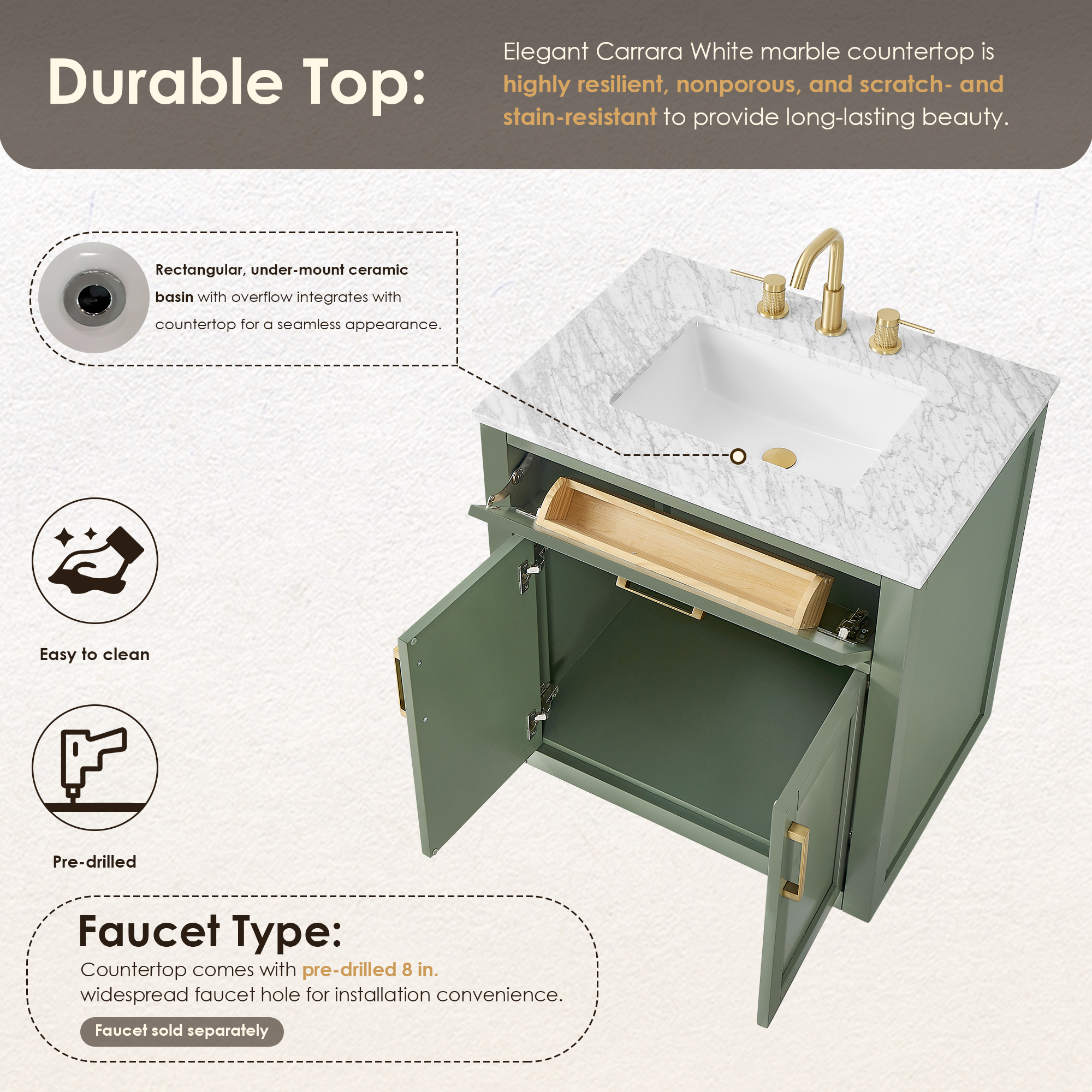 Durable Top:

Elegant Carrara White marble countertop is highly resilient, nonporous, and scratch- and stain-resistant to provide long-lasting beauty.

Rectangular, under-mount ceramic basin with overflow integrates with countertop for a seamless appearance.

Easy to clean

Pre-drilled

Faucet Type:

Countertop comes with pre-drilled 8 in. widespread faucet hole for installation convenience.

Faucet sold separately