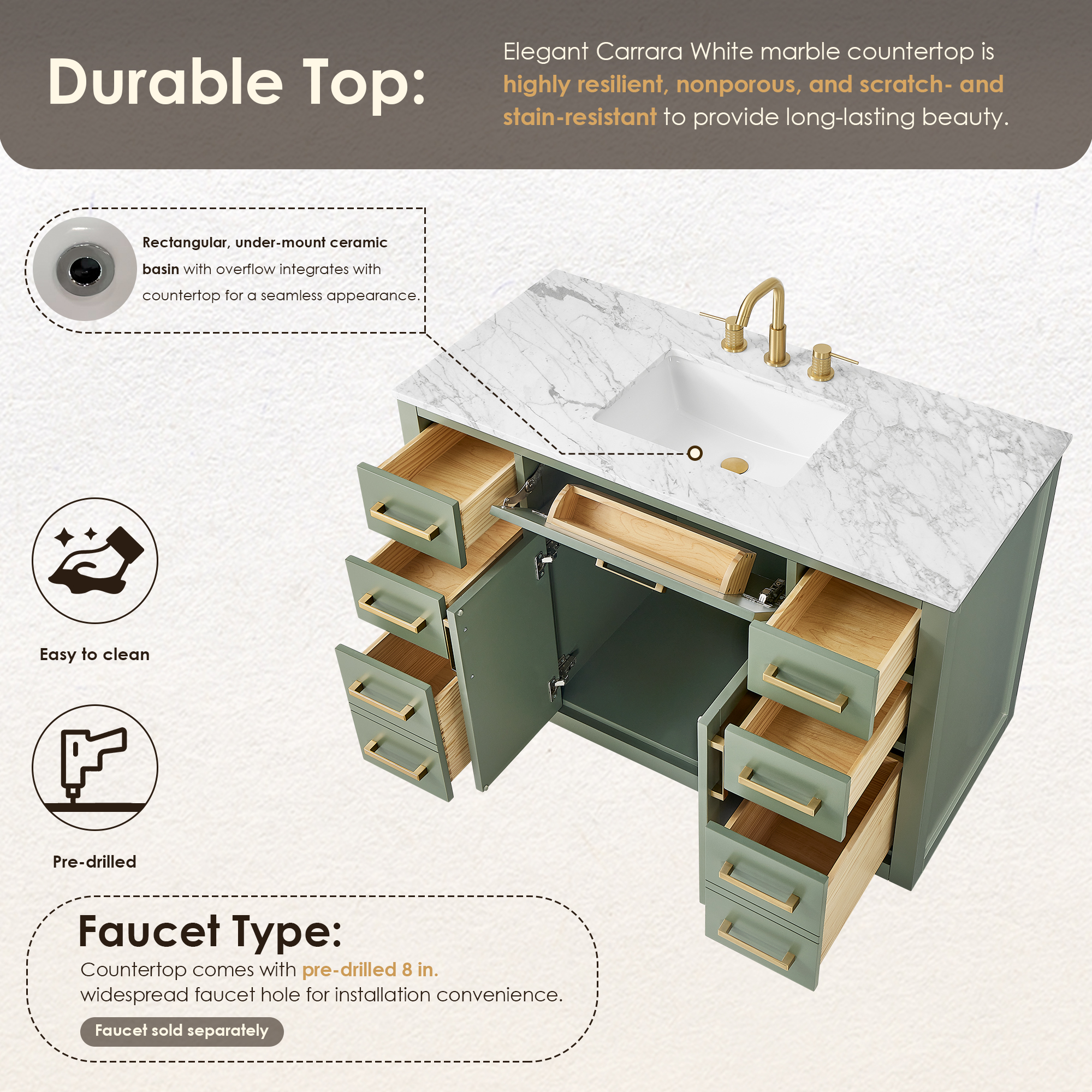 Durable Top:

Elegant Carrara White marble countertop is highly resilient, nonporous, and scratch- and stain-resistant to provide long-lasting beauty.

Rectangular, under-mount ceramic basin with overflow integrates with countertop for a seamless appearance.

Easy to clean

Pre-drilled

Faucet Type:

Countertop comes with pre-drilled 8 in. widespread faucet hole for installation convenience.

Faucet sold separately